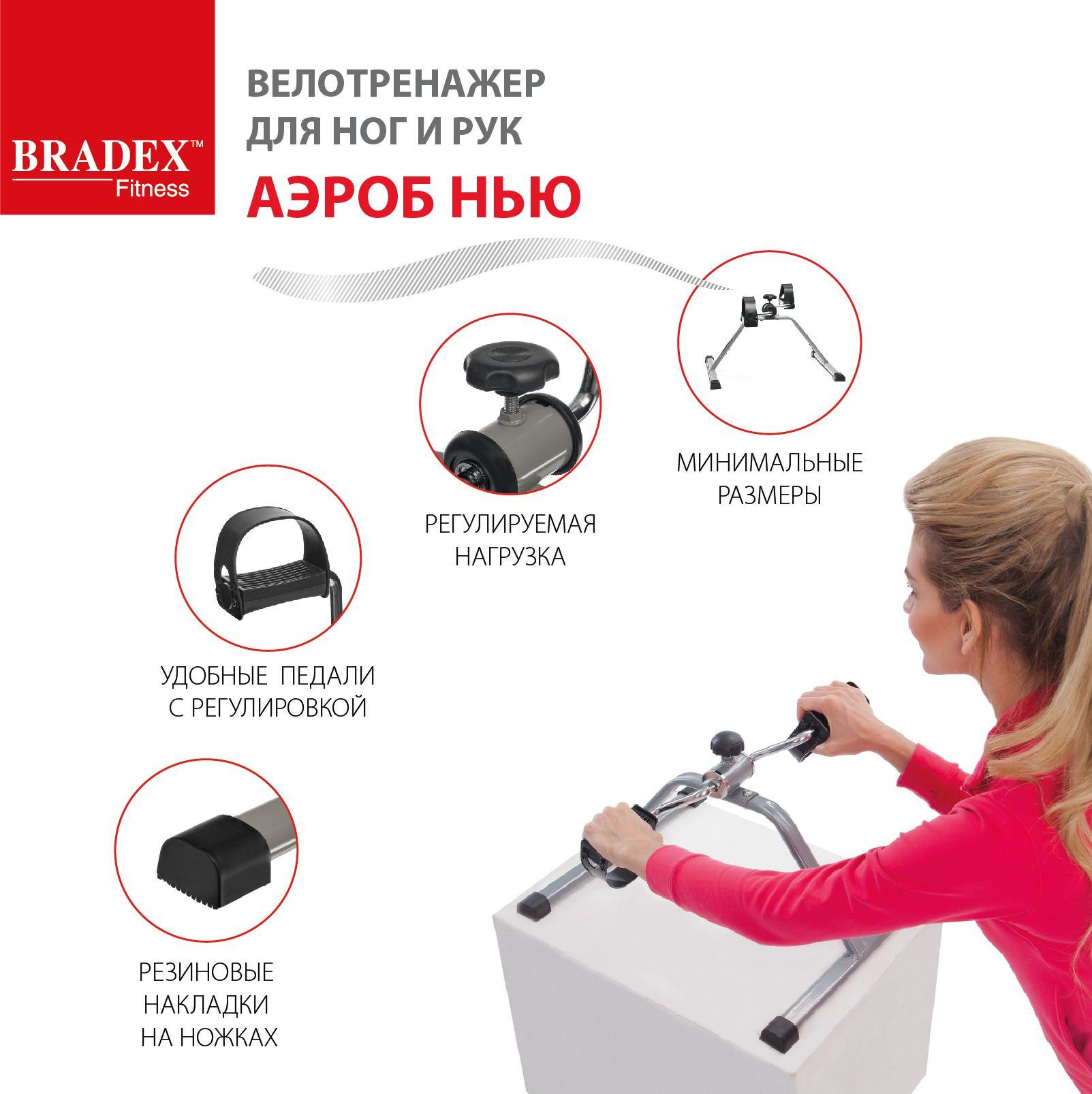 BRADEX™
Fitness

ВЕЛОТРЕНАЖЕР
ДЛЯ НОГ И РУК
АЭРОБ НЬЮ

МИНИМАЛЬНЫЕ
РАЗМЕРЫ

РЕГУЛИРУЕМАЯ
НАГРУЗКА

УДОБНЫЕ ПЕДАЛИ
С РЕГУЛИРОВКОЙ

РЕЗИНОВЫЕ
НАКЛАДКИ
НА НОЖКАХ