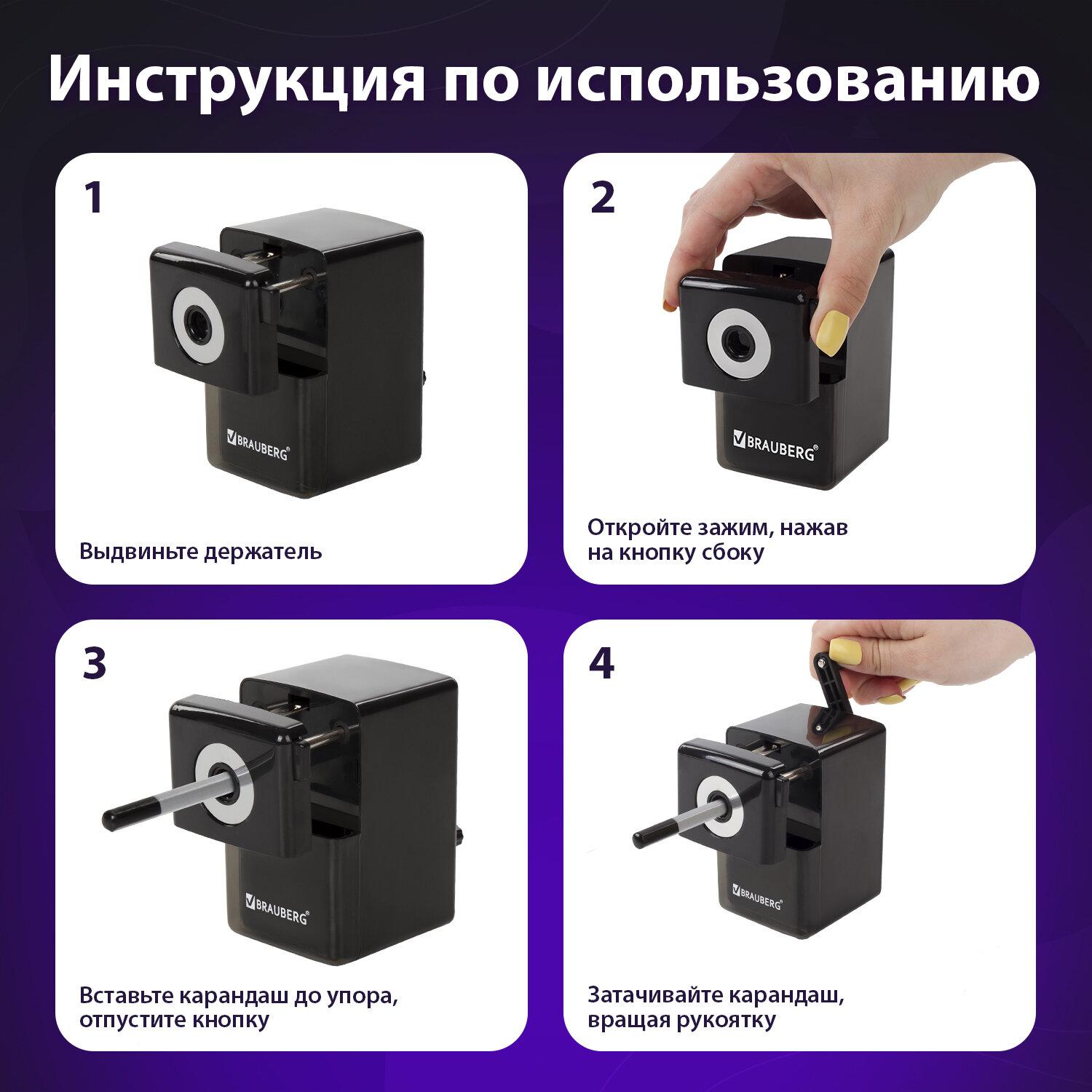 Инструкция по использованию

1

BRAUBERG®

Выдвиньте держатель

2

BRAUBERG®

Откройте зажим, нажав на кнопку сбоку

3

BRAUBERG®

Вставьте карандаш до упора, отпустите кнопку

4

BRAUBERG®

Затачивайте карандаш, вращая рукоятку